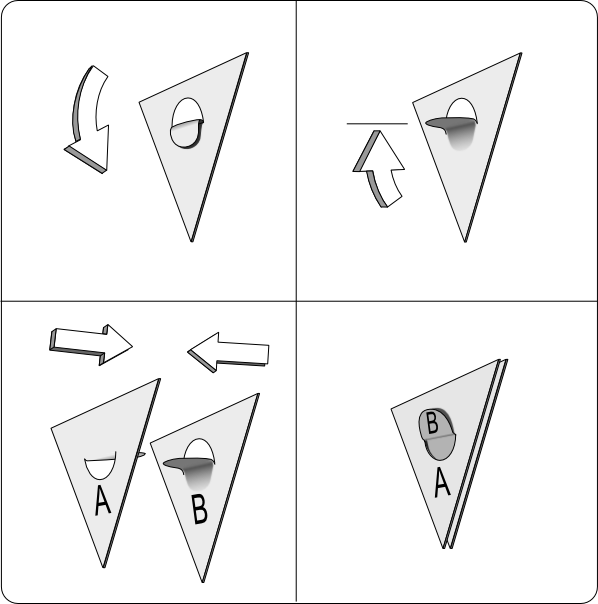 A
B
B
A